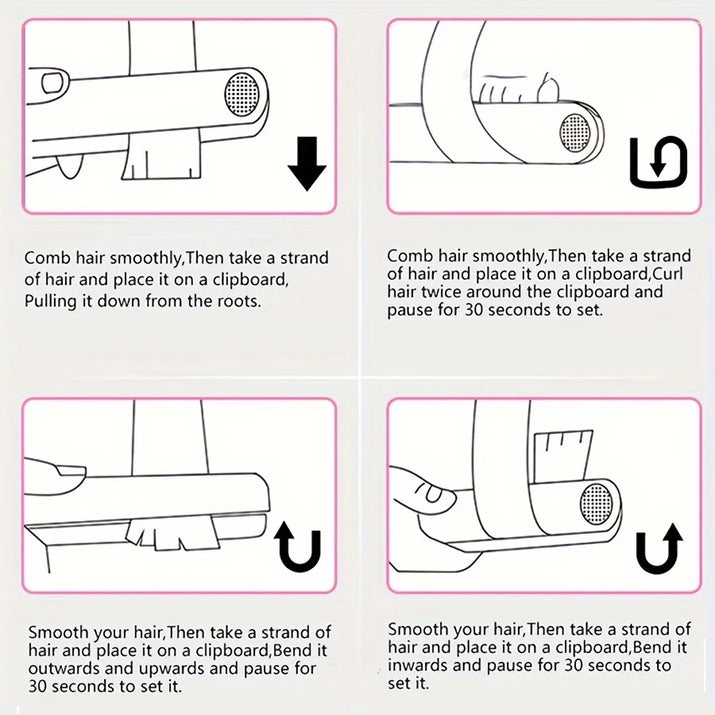 Comb hair smoothly,Then take a strand of hair and place it on a clipboard, Pulling it down from the roots.

Comb hair smoothly,Then take a strand of hair and place it on a clipboard,Curl hair twice around the clipboard and pause for 30 seconds to set.

Smooth your hair,Then take a strand of hair and place it on a clipboard,Bend it outwards and upwards and pause for 30 seconds to set it.

Smooth your hair,Then take a strand of hair and place it on a clipboard,Bend it inwards and pause for 30 seconds to set it.